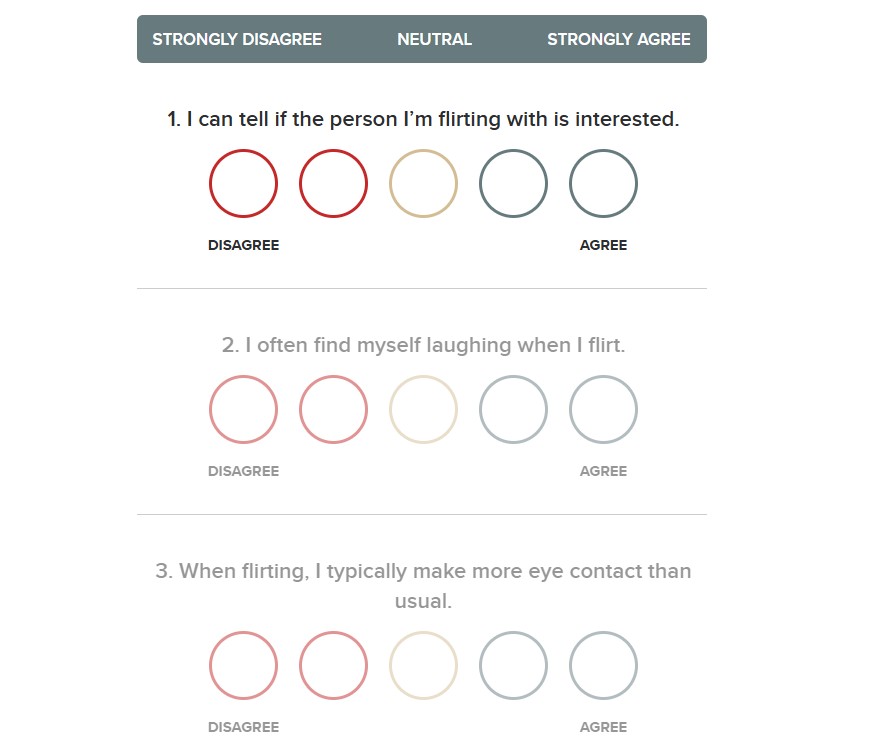 STRONGLY DISAGREE NEUTRAL STRONGLY AGREE

1. I can tell if the person I'm flirting with is interested.

DISAGREE AGREE

2. I often find myself laughing when I flirt.

DISAGREE AGREE

3. When flirting, I typically make more eye contact than usual.

DISAGREE AGREE