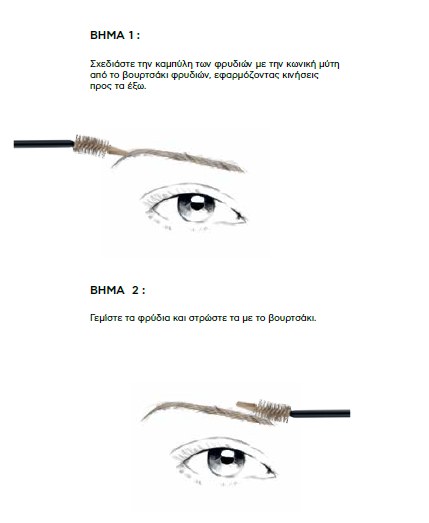 ΒΗΜΑ 1 :

Σχεδιάστε την καμπύλη των φρυδιών με την κωνική μύτη από το βουρτσάκι φρυδιών, εφαρμόζοντας κινήσεις προς τα έξω.

ΒΗΜΑ 2 :

Γεμίστε τα φρύδια και στρώστε τα με το βουρτσάκι.