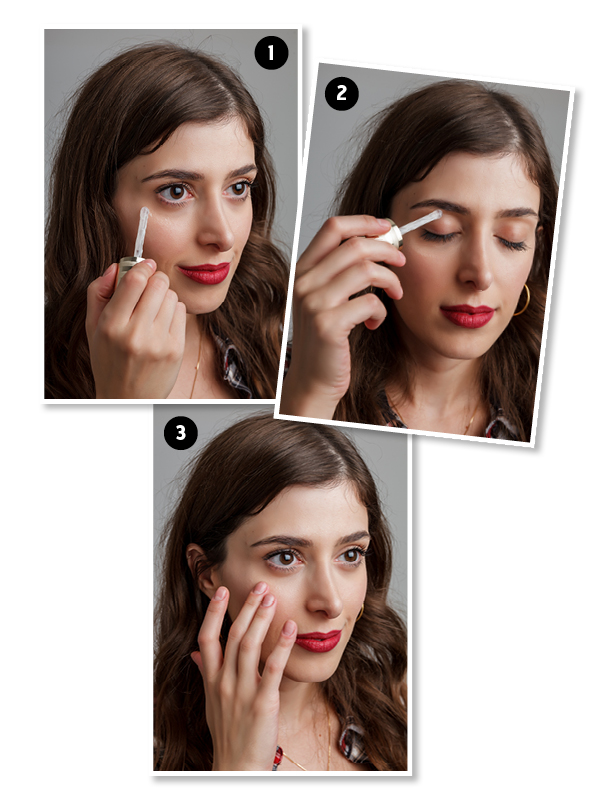 1

2

3