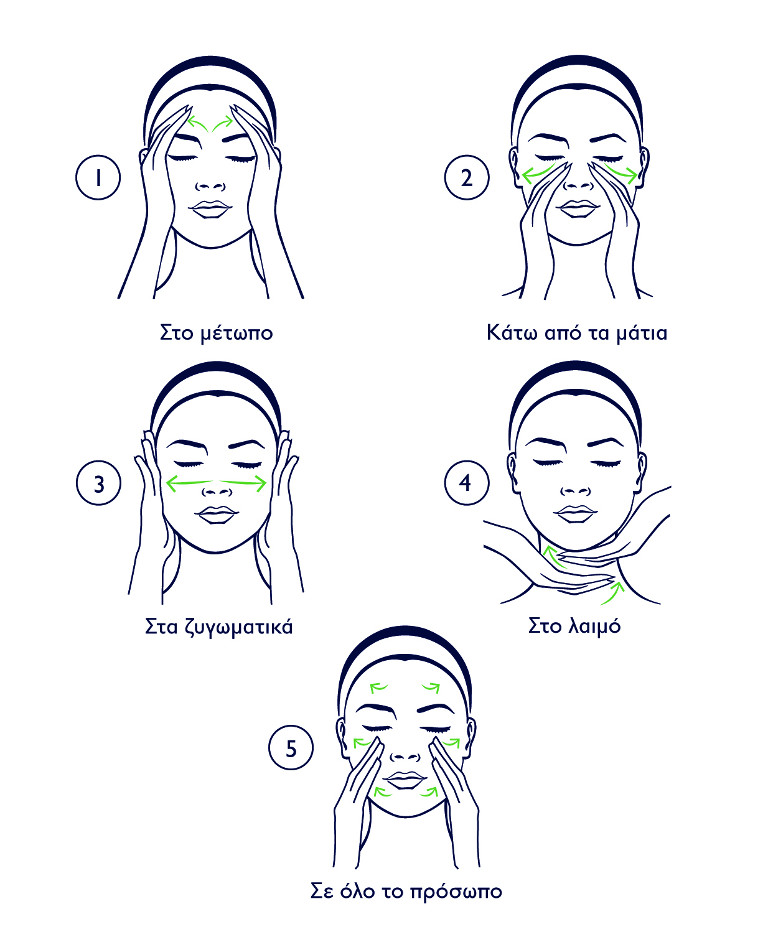 1

Στο μέτωπο

2

Κάτω από τα μάτια

3

Στα ζυγωματικά

4

Στο λαιμό

5

Σε όλο το πρόσωπο